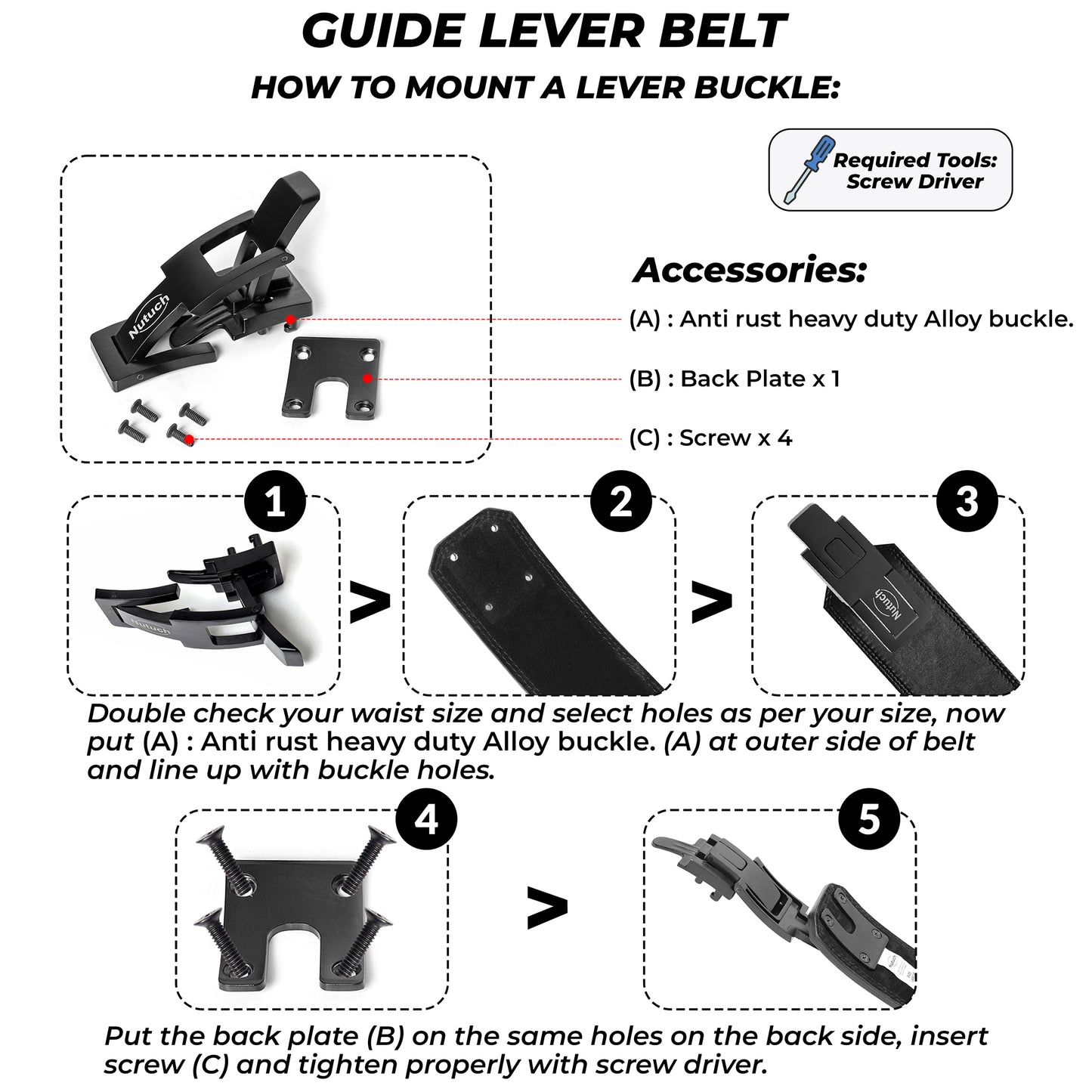 GUIDE LEVER BELT

HOW TO MOUNT A LEVER BUCKLE:

Required Tools: Screw Driver

Nutuch

Accessories:

(A) : Anti rust heavy duty Alloy buckle.

(B) : Back Plate x 1

(C) : Screw x 4

1

Nutuch

>

2

>

3

Nutuch

Double check your waist size and select holes as per your size, now put (A) : Anti rust heavy duty Alloy buckle. (A) at outer side of belt and line up with buckle holes.

4

>

5

Nutuch

Put the back plate (B) on the same holes on the back side, insert screw (C) and tighten properly with screw driver.